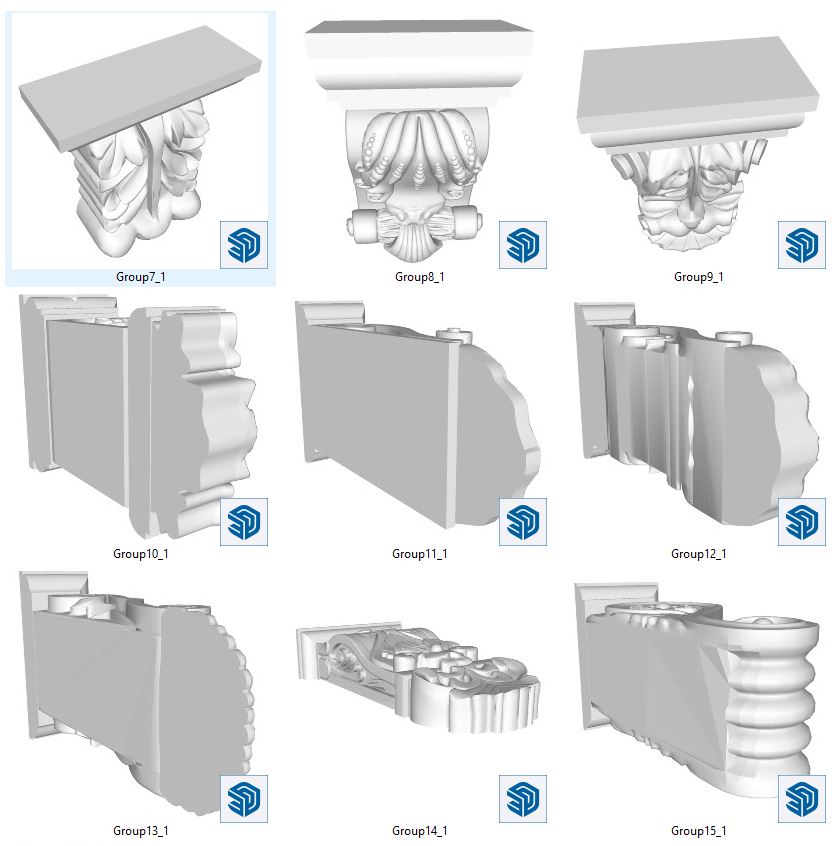 Group7_1
Group8_1
Group9_1
Group10_1
Group11_1
Group12_1
Group13_1
Group14_1
Group15_1